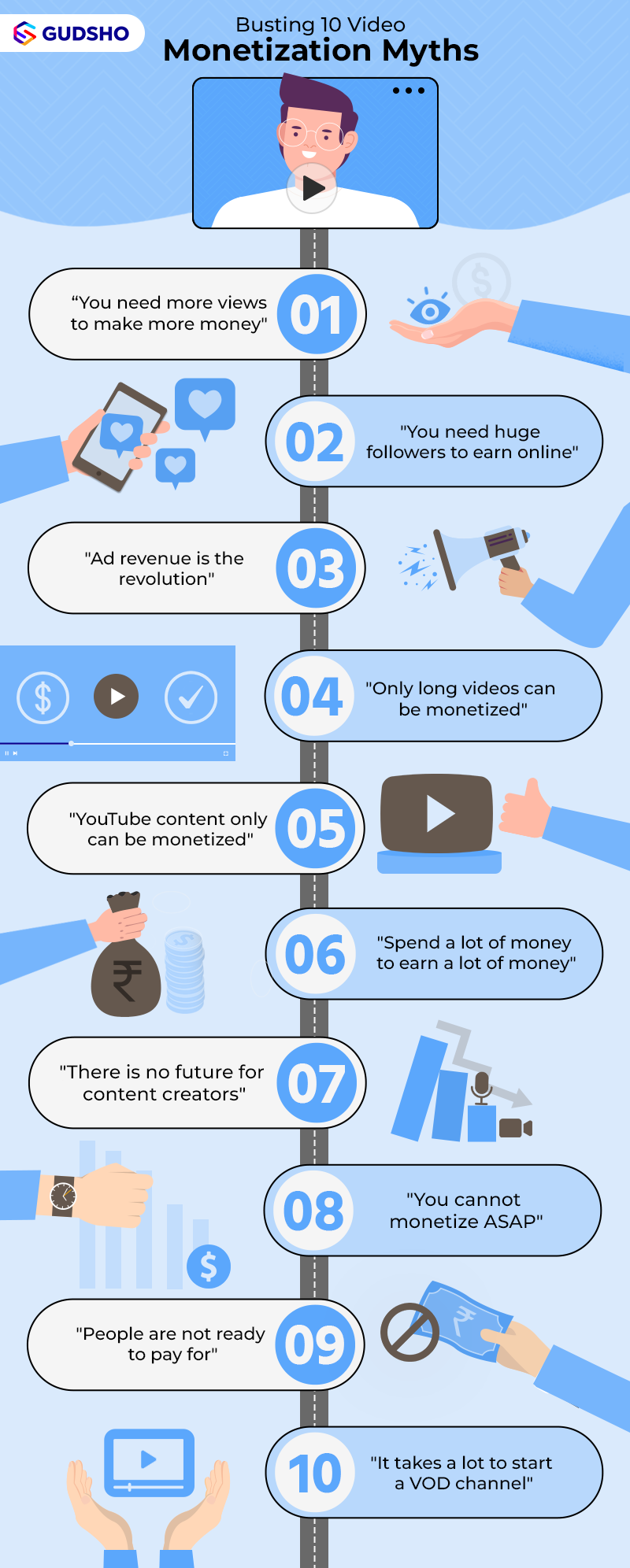 GUDSHO

Busting 10 Video
Monetization Myths

“You need more views to make more money" 01

02 "You need huge followers to earn online"

"Ad revenue is the revolution" 03

04 "Only long videos can be monetized"

"YouTube content only can be monetized" 05

06 "Spend a lot of money to earn a lot of money"

"There is no future for content creators" 07

08 "You cannot monetize ASAP"

"People are not ready to pay for" 09

10 "It takes a lot to start a VOD channel"